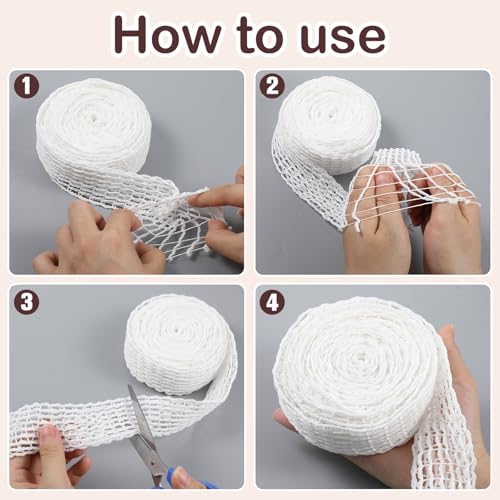 How to use

1

2

3

4