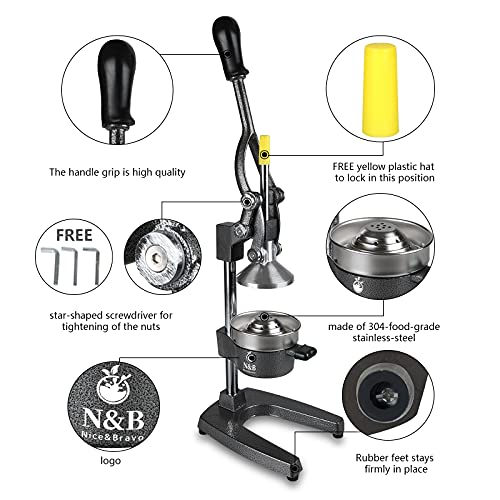 The handle grip is high quality

FREE yellow plastic hat to lock in this position

FREE

star-shaped screwdriver for tightening of the nuts

made of 304-food-grade stainless-steel

N&B

N&B
Nice&Bravo

logo

Rubber feet stays firmly in place