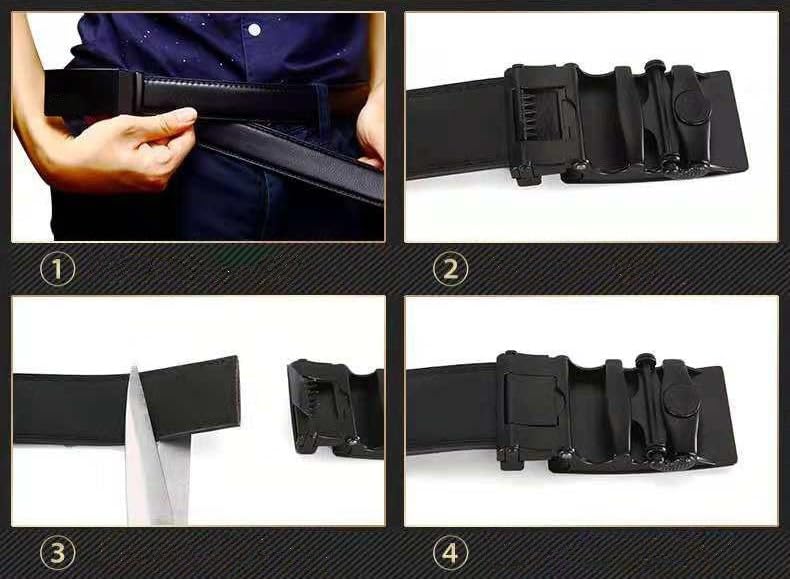 ①

②

③

④