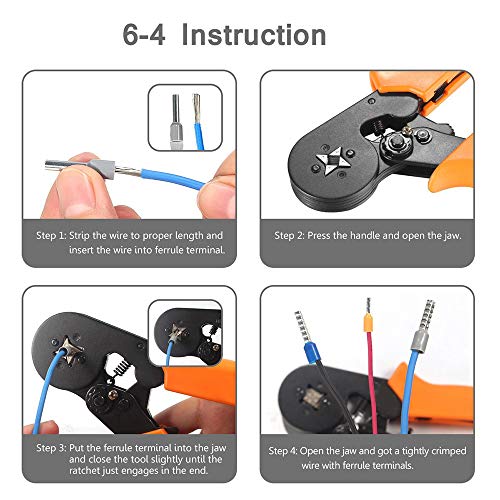 6-4 Instruction

Step 1: Strip the wire to proper length and insert the wire into ferrule terminal.

Step 2: Press the handle and open the jaw.

Step 3: Put the ferrule terminal into the jaw and close the tool slightly until the ratchet just engages in the end.

Step 4: Open the jaw and got a tightly crimped wire with ferrule terminals.