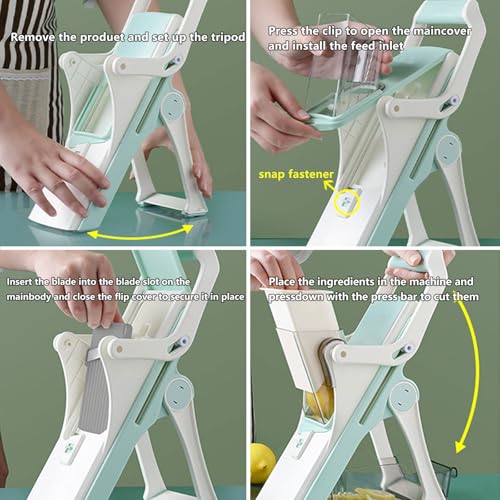 Remove the produet and set up the tripod

Press the clip to open the maincover and install the feed inlet

snap fastener

Insert the blade into the blade slot on the mainbody and close the flip cover to secure it in place

Place the ingredients in the machine and pressdown with the press bar to cut them