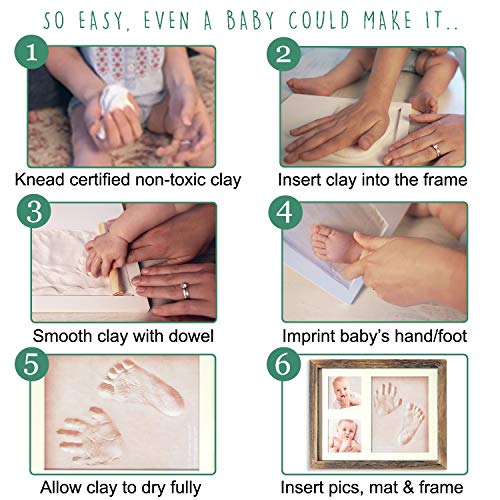 SO EASY, EVEN A BABY COULD MAKE IT..

1
Knead certified non-toxic clay

2
Insert clay into the frame

3
Smooth clay with dowel

4
Imprint baby's hand/foot

5
Allow clay to dry fully

6
Insert pics, mat & frame