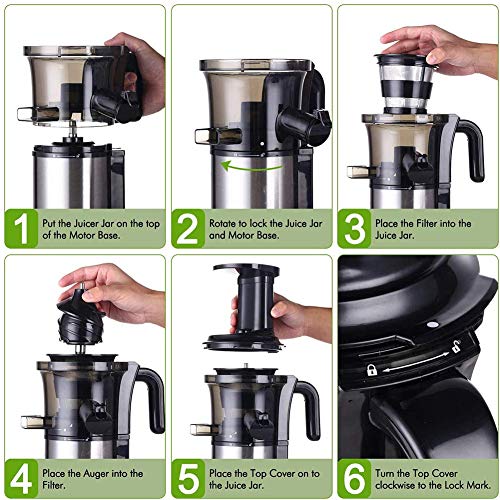 1 Put the Juicer Jar on the top of the Motor Base.

2 Rotate to lock the Juice Jar and Motor Base.

3 Place the Filter into the Juice Jar.

4 Place the Auger into the Filter.

5 Place the Top Cover on to the Juice Jar.

6 Turn the Top Cover clockwise to the Lock Mark.