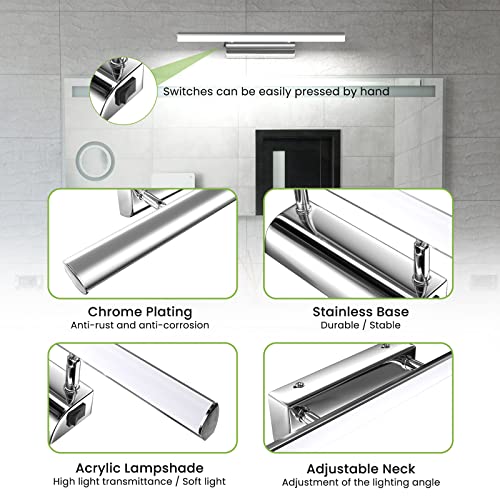 Switches can be easily pressed by hand

Chrome Plating
Anti-rust and anti-corrosion

Stainless Base
Durable / Stable

Acrylic Lampshade
High light transmittance / Soft light

Adjustable Neck
Adjustment of the lighting angle