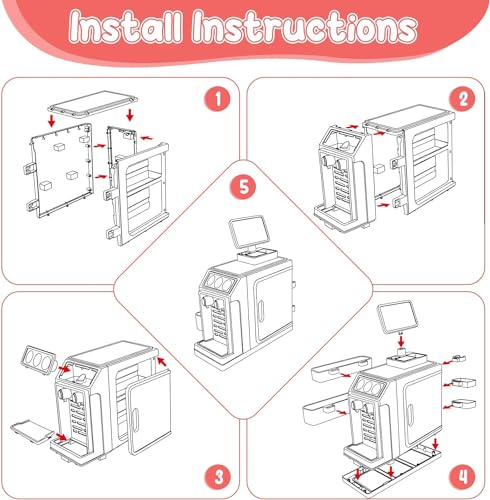 Install Instructions

1

2

5

3

4