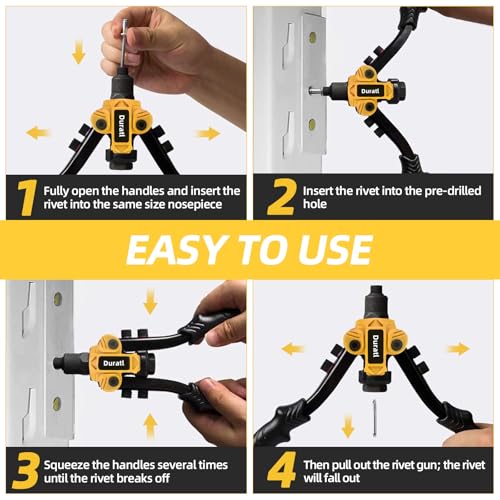 Duratl

1 Fully open the handles and insert the rivet into the same size nosepiece

Duratl

2 Insert the rivet into the pre-drilled hole

EASY TO USE

Duratl

3 Squeeze the handles several times until the rivet breaks off

Duratl

4 Then pull out the rivet gun; the rivet will fall out