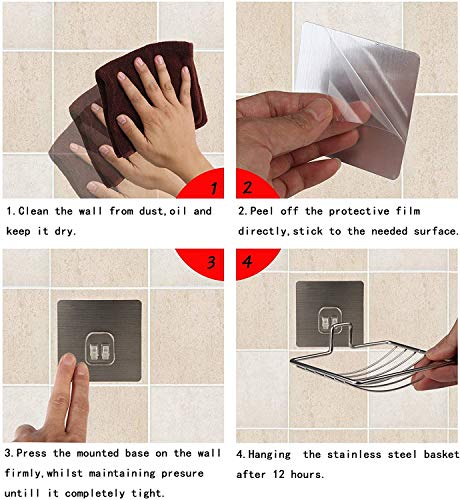 1

2

1.Clean the wall from dust,oil and keep it dry.

2.Peel off the protective film directly,stick to the needed surface.

3

4

3.Press the mounted base on the wall firmly,whilst maintaining presure untill it completely tight.

4.Hanging the stainless steel basket after 12 hours.