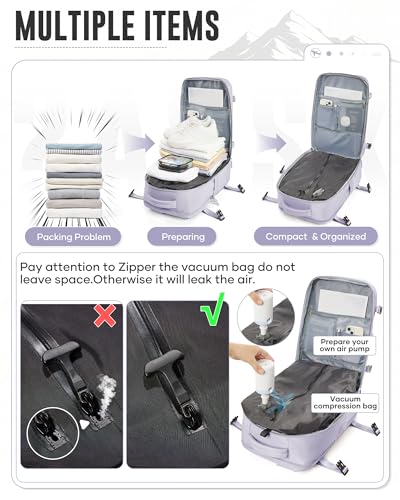 MULTIPLE ITEMS

Packing Problem

Preparing

Compact & Organized

Pay attention to Zipper the vacuum bag do not leave space.Otherwise it will leak the air.

Prepare your own air pump

Vacuum compression bag