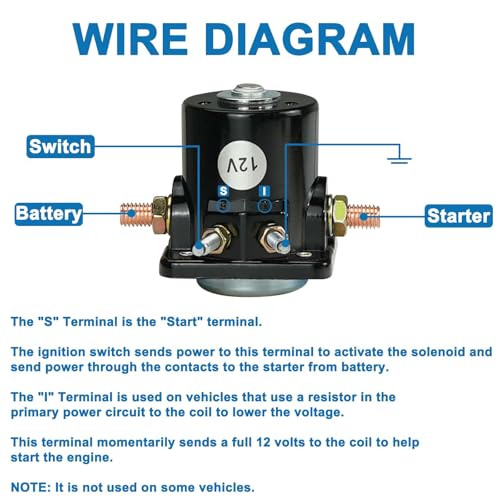 WIRE DIAGRAM

Switch

12V

S I

Battery

Starter

The "S" Terminal is the "Start" terminal.

The ignition switch sends power to this terminal to activate the solenoid and send power through the contacts to the starter from battery.

The "I" Terminal is used on vehicles that use a resistor in the primary power circuit to the coil to lower the voltage.

This terminal momentarily sends a full 12 volts to the coil to help start the engine.

NOTE: It is not used on some vehicles.