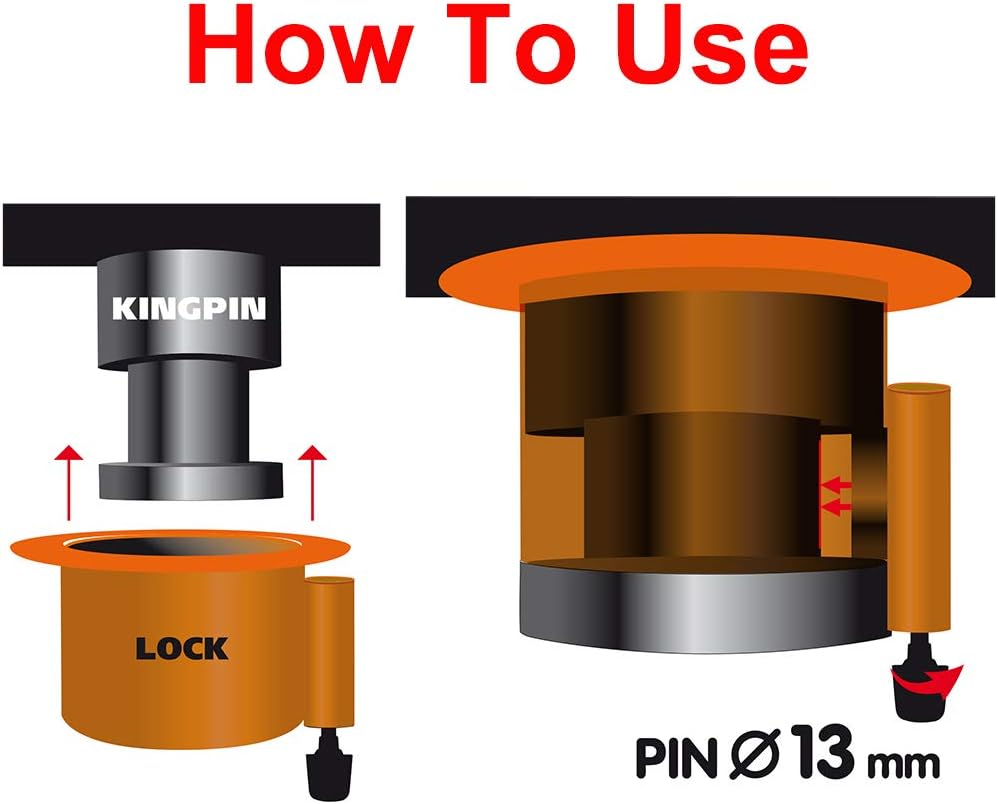 How To Use

KINGPIN

LOCK

PIN Ø 13 mm