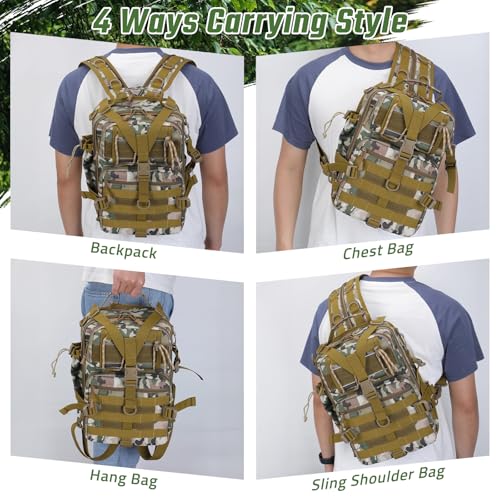 4 Ways Carrying Style

Backpack

Chest Bag

Hang Bag

Sling Shoulder Bag