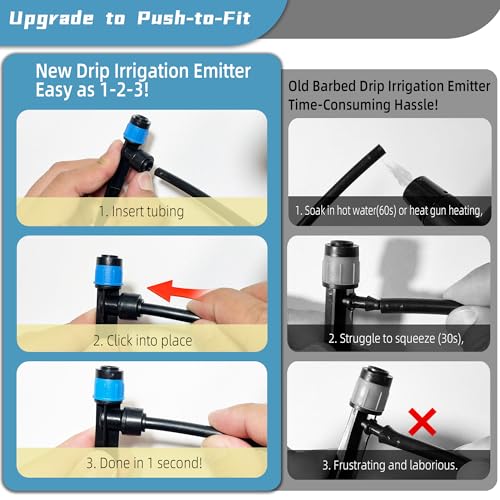 Upgrade to Push-to-Fit

New Drip Irrigation Emitter
Easy as 1-2-3!

1. Insert tubing

2. Click into place

3. Done in 1 second!

Old Barbed Drip Irrigation Emitter
Time-Consuming Hassle!

1. Soak in hot water(60s) or heat gun heating,

2. Struggle to squeeze (30s),

3. Frustrating and laborious.