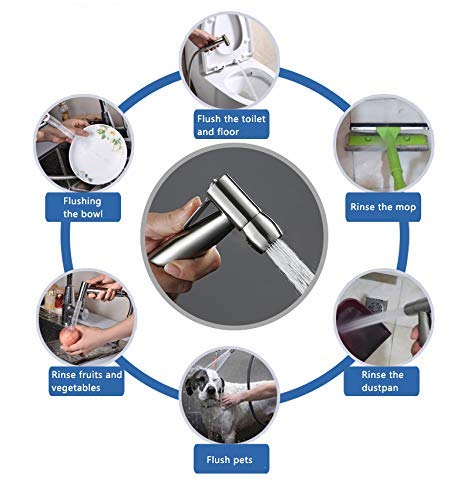 Flush the toilet and floor

Flushing the bowl

Rinse the mop

Rinse fruits and vegetables

Rinse the dustpan

Flush pets