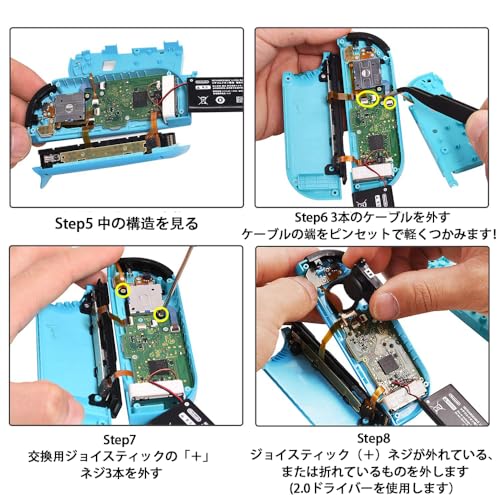 Step5 中の構造を見る

Step6 3本のケーブルを外す
ケーブルの端をピンセットで軽くつかみます!

Step7
交換用ジョイスティックの「+」
ネジ3本を外す

Step8
ジョイスティック（+）ネジが外れている、
または折れているものを外します
(2.0ドライバーを使用します)