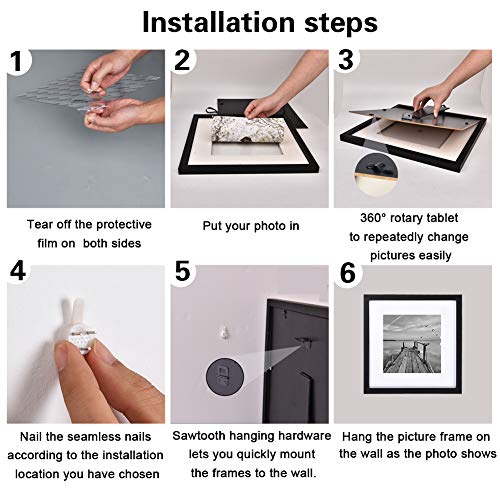 Installation steps

1

Tear off the protective film on both sides

2

Put your photo in

3

360° rotary tablet to repeatedly change pictures easily

4

Nail the seamless nails according to the installation location you have chosen

5

Sawtooth hanging hardware lets you quickly mount the frames to the wall.

6

Hang the picture frame on the wall as the photo shows