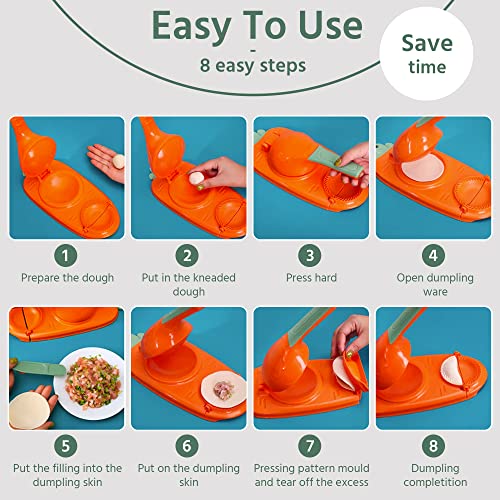 Easy To Use
-
8 easy steps

Save time

1
Prepare the dough

2
Put in the kneaded dough

3
Press hard

4
Open dumpling ware

5
Put the filling into the dumpling skin

6
Put on the dumpling skin

7
Pressing pattern mould and tear off the excess

8
Dumpling completition