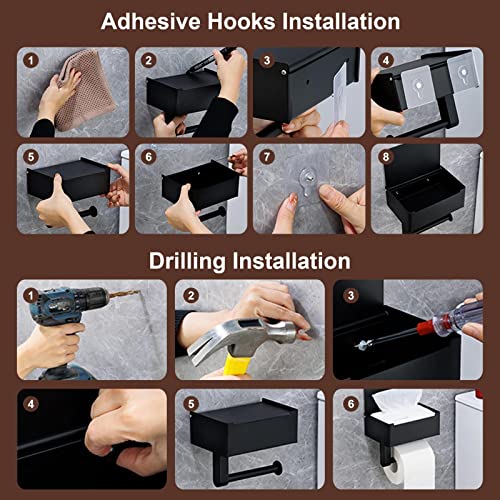 Adhesive Hooks Installation

1

2

3

4

5

6

7

8

Drilling Installation

1

2

3

4

5

6