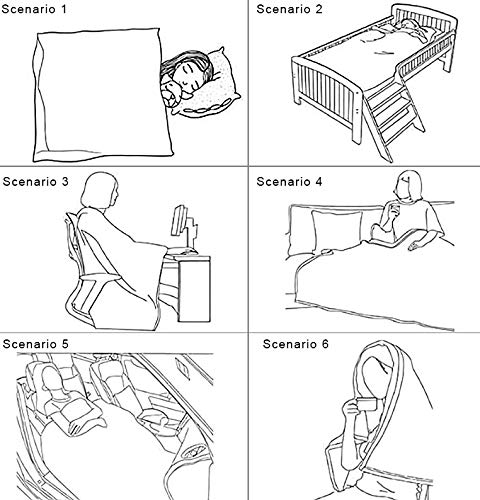 Scenario 1

Scenario 2

Scenario 3

Scenario 4

Scenario 5

Scenario 6