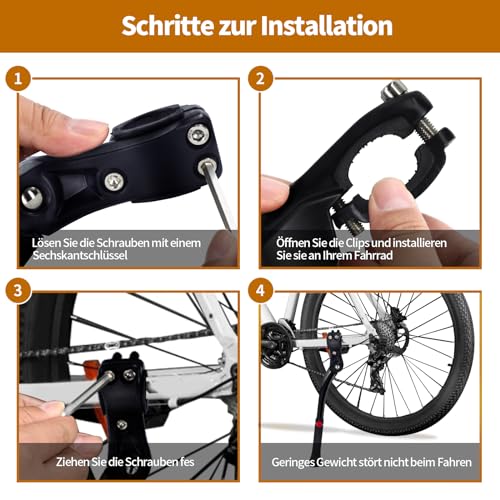 Schritte zur Installation

1
Lösen Sie die Schrauben mit einem Sechskantschlüssel

2
Öffnen Sie die Clips und installieren Sie sie an Ihrem Fahrrad

3
Ziehen Sie die Schrauben fes

4
Geringes Gewicht stört nicht beim Fahren