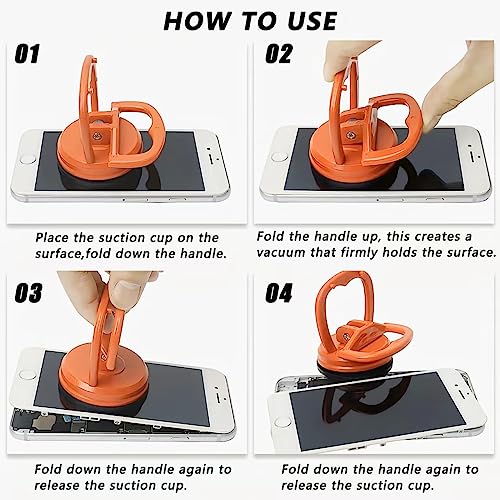 HOW TO USE

01

Place the suction cup on the surface,fold down the handle.

02

Fold the handle up, this creates a vacuum that firmly holds the surface.

03

Fold down the handle again to release the suction cup.

04

Fold down the handle again to release the suction cup.