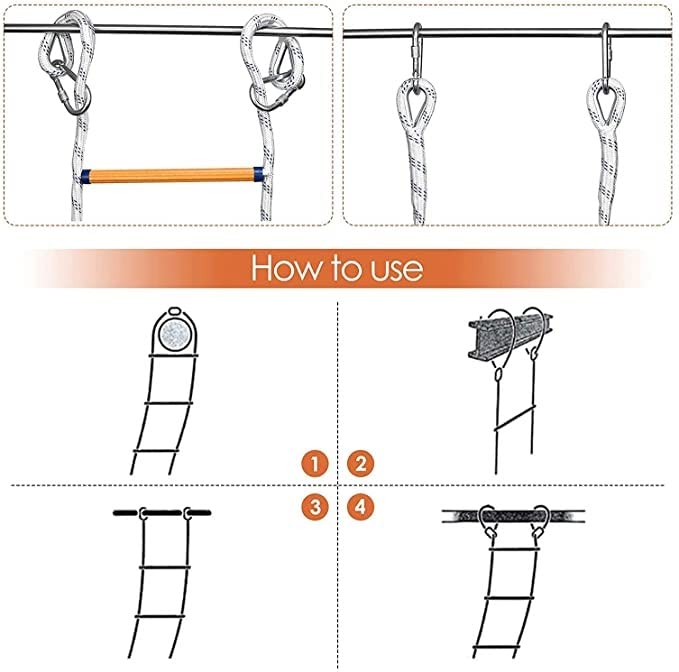 How to use

1

2

3

4