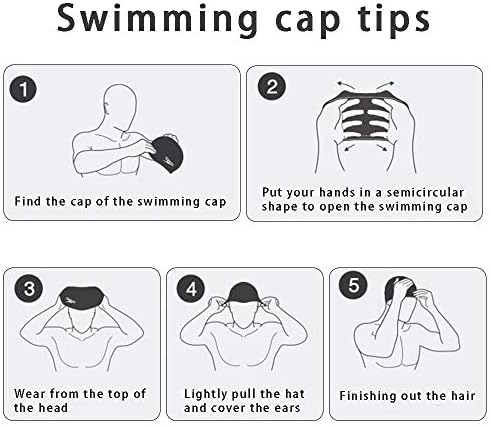 Swimming cap tips

1
Find the cap of the swimming cap

2
Put your hands in a semicircular shape to open the swimming cap

3
Wear from the top of the head

4
Lightly pull the hat and cover the ears

5
Finishing out the hair