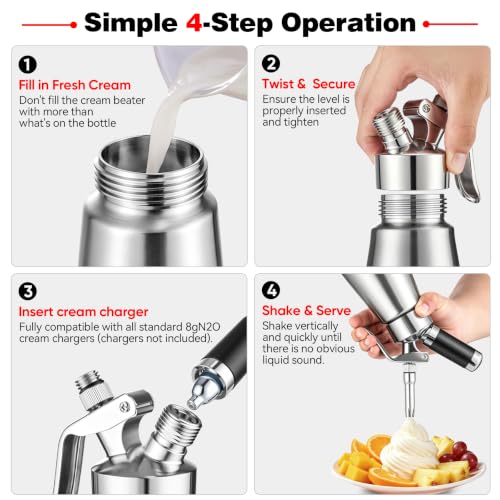 Simple 4-Step Operation

1
Fill in Fresh Cream
Don't fill the cream beater with more than what's on the bottle

2
Twist & Secure
Ensure the level is properly inserted and tighten

3
Insert cream charger
Fully compatible with all standard 8gN2O cream chargers (chargers not included).

4
Shake & Serve
Shake vertically and quickly until there is no obvious liquid sound.