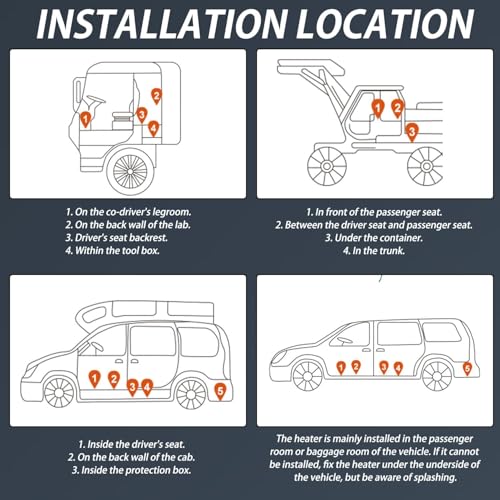 INSTALLATION LOCATION

1
2
3
4

1. On the co-driver's legroom.
2. On the back wall of the lab.
3. Driver's seat backrest.
4. Within the tool box.

1
2
3

1. In front of the passenger seat.
2. Between the driver seat and passenger seat.
3. Under the container.
4. In the trunk.

1
2
3
4
5

1. Inside the driver's seat.
2. On the back wall of the cab.
3. Inside the protection box.

1
2
3
4
5

The heater is mainly installed in the passenger room or baggage room of the vehicle. If it cannot be installed, fix the heater under the underside of the vehicle, but be aware of splashing.