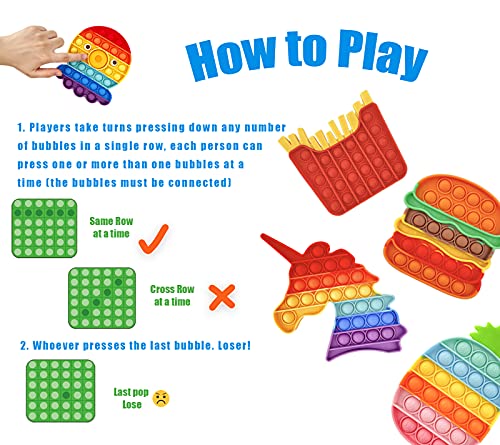 How to Play

1. Players take turns pressing down any number of bubbles in a single row, each person can press one or more than one bubbles at a time (the bubbles must be connected)

Same Row at a time

Cross Row at a time

2. Whoever presses the last bubble. Loser!

Last pop Lose