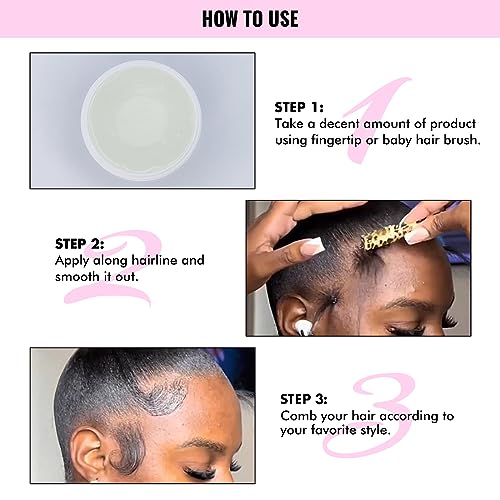 HOW TO USE

1

STEP 1:
Take a decent amount of product using fingertip or baby hair brush.

2

STEP 2:
Apply along hairline and smooth it out.

3

STEP 3:
Comb your hair according to your favorite style.