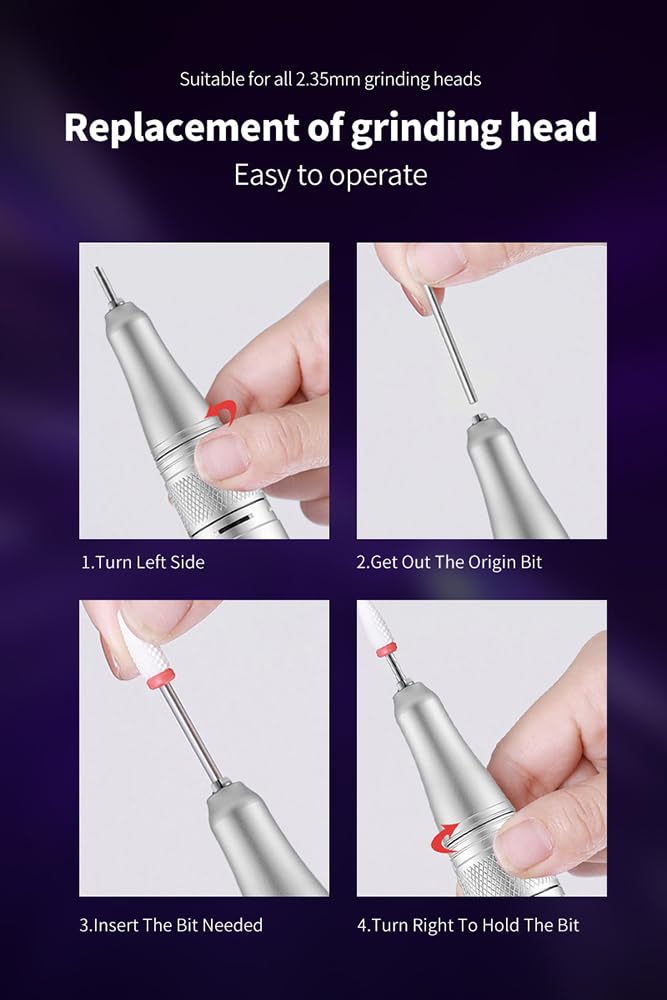 Suitable for all 2.35mm grinding heads

Replacement of grinding head

Easy to operate

1.Turn Left Side

2.Get Out The Origin Bit

3.Insert The Bit Needed

4.Turn Right To Hold The Bit