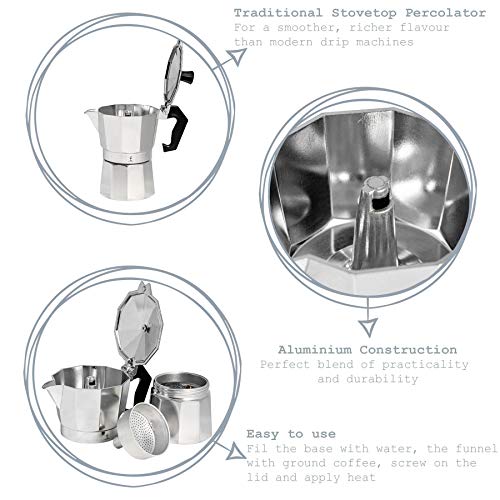 Traditional Stovetop Percolator
For a smoother, richer flavour than modern drip machines

Aluminium Construction
Perfect blend of practicality and durability

Easy to use
Fil the base with water, the funnel with ground coffee, screw on the lid and apply heat