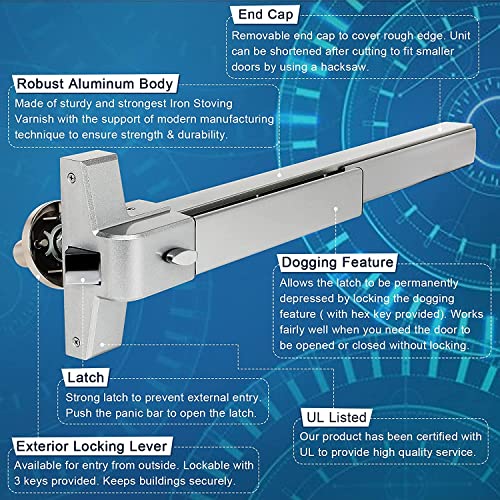 End Cap
Removable end cap to cover rough edge. Unit can be shortened after cutting to fit smaller doors by using a hacksaw.

Robust Aluminum Body
Made of sturdy and strongest Iron Stoving Varnish with the support of modern manufacturing technique to ensure strength & durability.

Dogging Feature
Allows the latch to be permanently depressed by locking the dogging feature ( with hex key provided). Works fairly well when you need the door to be opened or closed without locking.

Latch
Strong latch to prevent external entry. Push the panic bar to open the latch.

UL Listed
Our product has been certified with UL to provide high quality service.

Exterior Locking Lever
Available for entry from outside. Lockable with 3 keys provided. Keeps buildings securely.