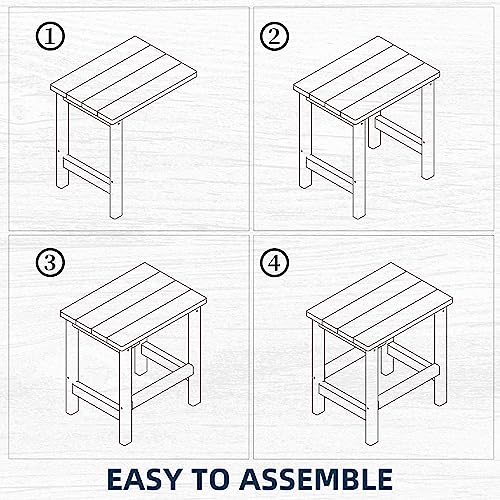 ①

②

③

④

EASY TO ASSEMBLE