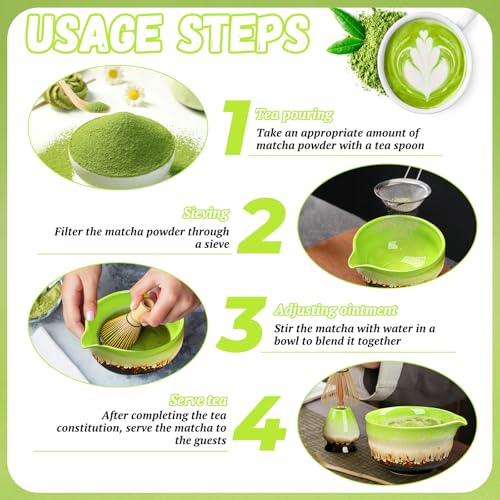 USAGE STEPS

1
Tea pouring
Take an appropriate amount of matcha powder with a tea spoon

Sieving
Filter the matcha powder through a sieve
2

3
Adjusting ointment
Stir the matcha with water in a bowl to blend it together

Serve tea
After completing the tea constitution, serve the matcha to the guests
4