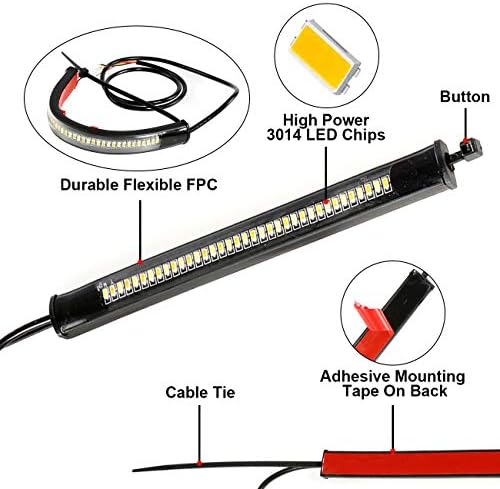 Button

High Power
3014 LED Chips

Durable Flexible FPC

Adhesive Mounting
Tape On Back

Cable Tie