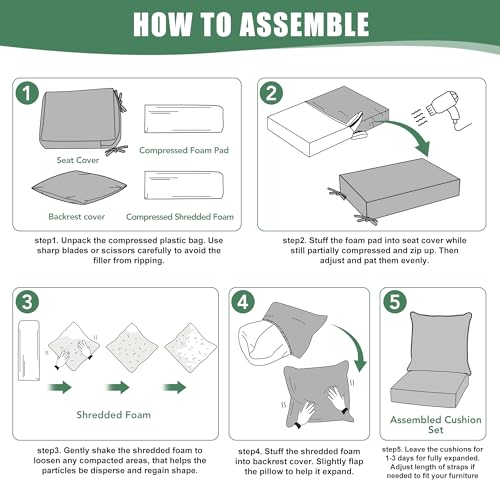 HOW TO ASSEMBLE

1

Seat Cover

Compressed Foam Pad

Backrest cover

Compressed Shredded Foam

step1. Unpack the compressed plastic bag. Use sharp blades or scissors carefully to avoid the filler from ripping.

2

step2. Stuff the foam pad into seat cover while still partially compressed and zip up. Then adjust and pat them evenly.

3

Shredded Foam

step3. Gently shake the shredded foam to loosen any compacted areas, that helps the particles be disperse and regain shape.

4

step4. Stuff the shredded foam into backrest cover. Slightly flap the pillow to help it expand.

5

Assembled Cushion Set

step5. Leave the cushions for 1-3 days for fully expanded. Adjust length of straps if needed to fit your furniture