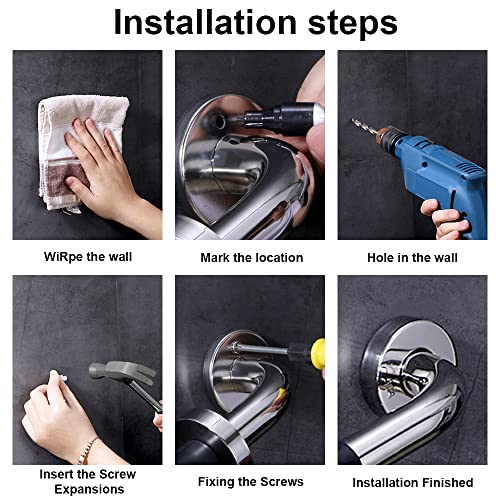 Installation steps

WiRpe the wall

Mark the location

Hole in the wall

Insert the Screw Expansions

Fixing the Screws

Installation Finished