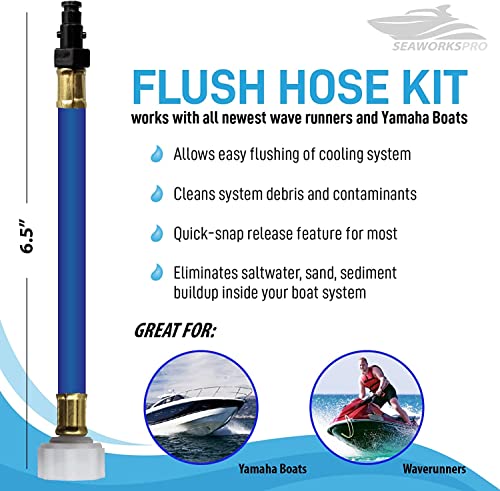 SEAWORKSPRO

6.5"

FLUSH HOSE KIT
works with all newest wave runners and Yamaha Boats

Allows easy flushing of cooling system

Cleans system debris and contaminants

Quick-snap release feature for most

Eliminates saltwater, sand, sediment buildup inside your boat system

GREAT FOR:

Yamaha Boats

Waverunners