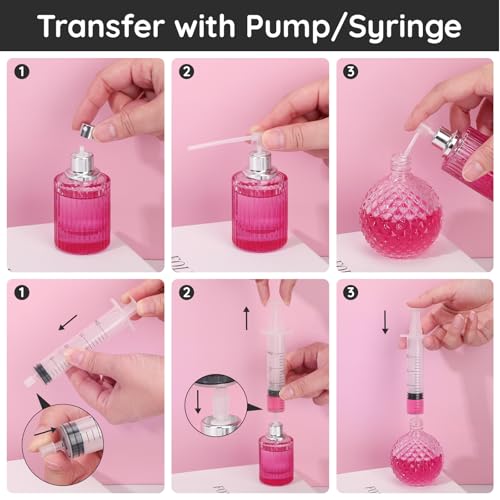 Transfer with Pump/Syringe

1

2

3

1

2

3