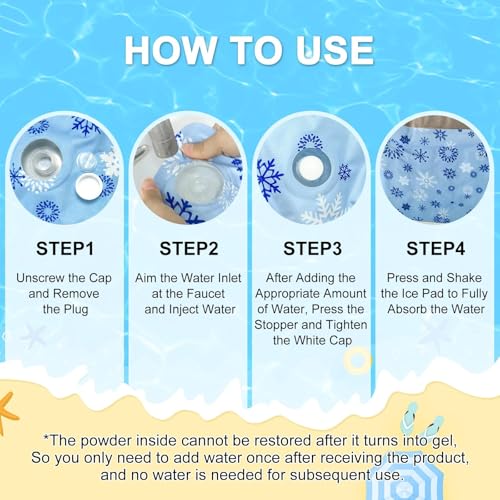 HOW TO USE

STEP1
Unscrew the Cap and Remove the Plug

STEP2
Aim the Water Inlet at the Faucet and Inject Water

STEP3
After Adding the Appropriate Amount of Water, Press the Stopper and Tighten the White Cap

STEP4
Press and Shake the Ice Pad to Fully Absorb the Water

*The powder inside cannot be restored after it turns into gel, So you only need to add water once after receiving the product, and no water is needed for subsequent use.