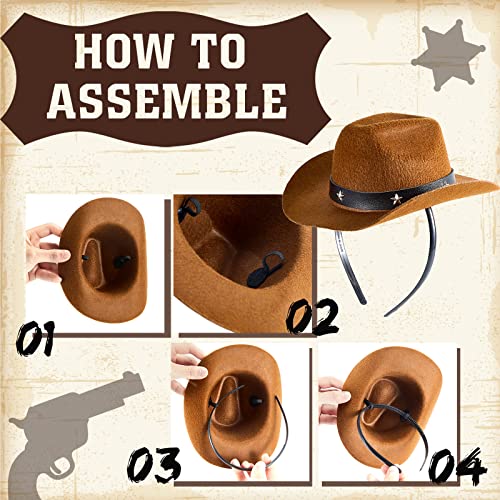 HOW TO ASSEMBLE

01

02

03

04