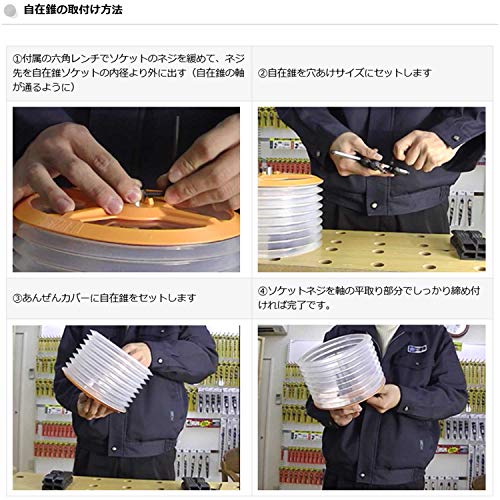 自在錐の取付け方法

①付属の六角レンチでソケットのネジを緩めて、ネジ先を自在錐ソケットの内径より外に出す（自在錐の軸が通るように）

②自在錐を穴あけサイズにセットします

③あんぜんカバーに自在錐をセットします

④ソケットネジを軸の平取り部分でしっかり締め付ければ完了です。