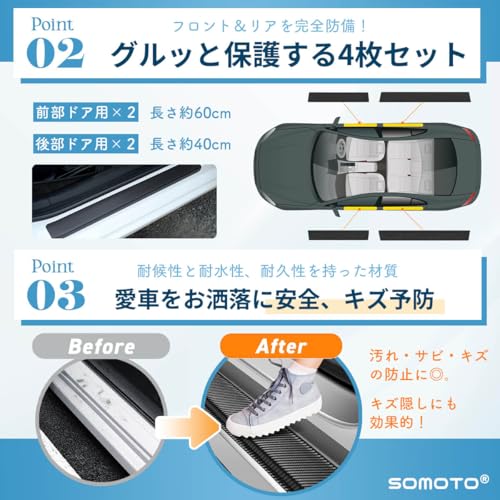 Point
02
フロント＆リアを完全防備！
グルッと保護する4枚セット

前部ドア用×２ 長さ約60cm
後部ドア用×２ 長さ約40cm

Point
03
耐候性と耐水性、耐久性を持った材質
愛車をお洒落に安全、キズ予防

Before
After

汚れ・サビ・キズの防止に◎。

キズ隠しにも効果的！

SOMOTO®