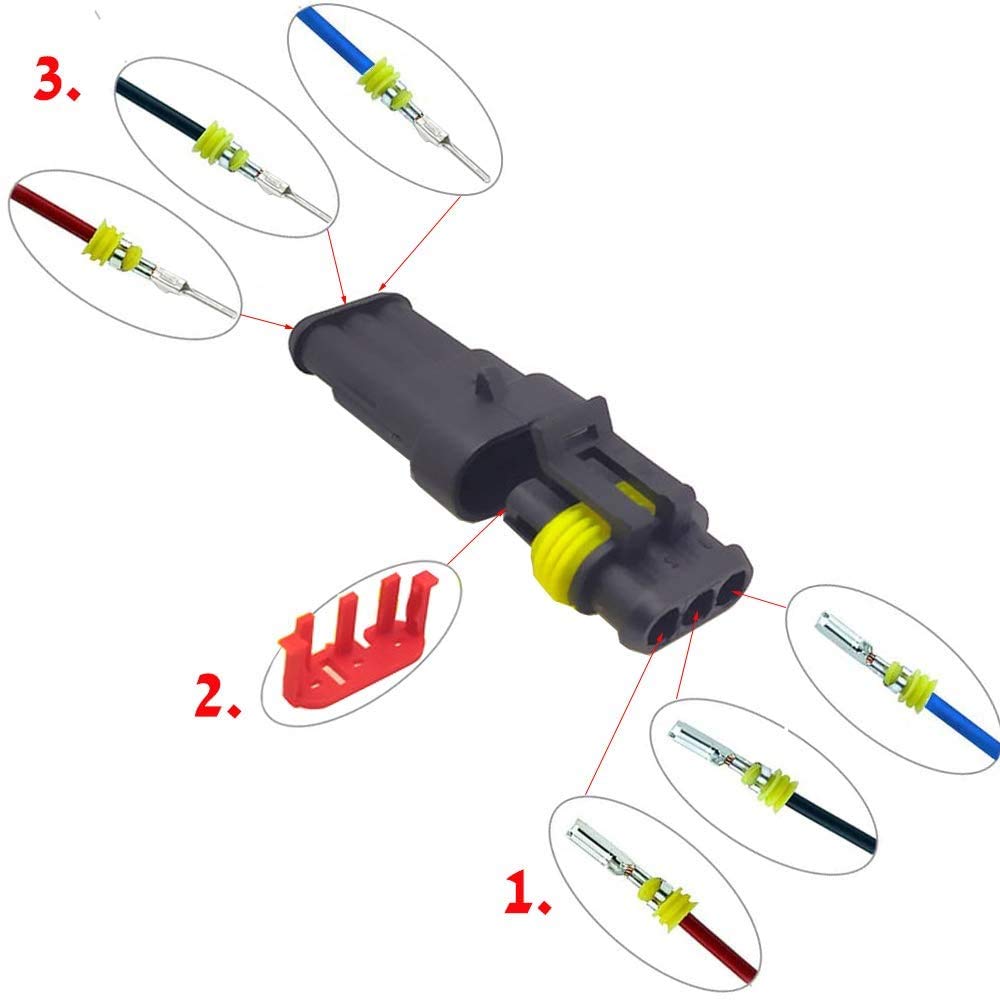 3.

2.

1.