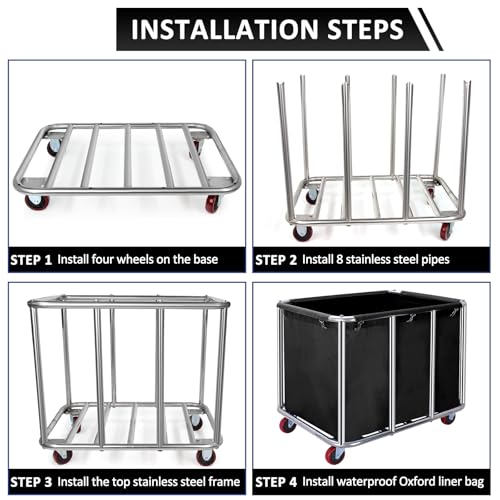 INSTALLATION STEPS

STEP 1 Install four wheels on the base

STEP 2 Install 8 stainless steel pipes

STEP 3 Install the top stainless steel frame

STEP 4 Install waterproof Oxford liner bag