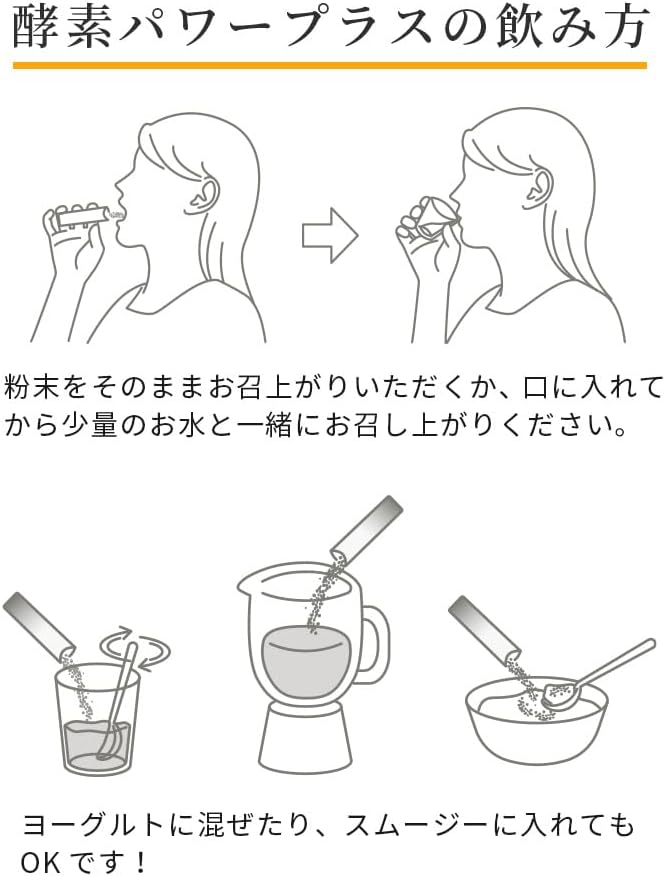 酵素パワープラスの飲み方

粉末をそのままお召上がりいただくか、口に入れてから少量のお水と一緒にお召し上がりください。

ヨーグルトに混ぜたり、スムージーに入れてもOKです！