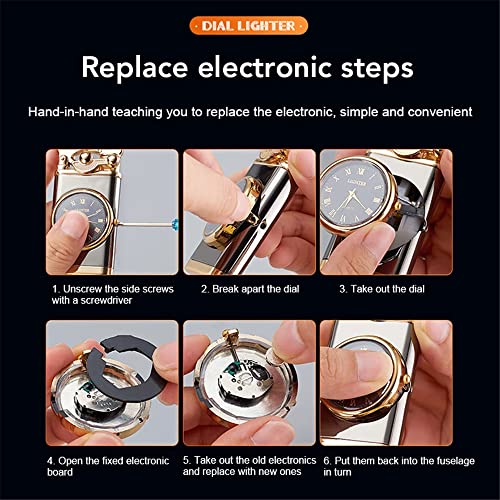 · DIAL LIGHTER ·

Replace electronic steps

Hand-in-hand teaching you to replace the electronic, simple and convenient

LIGHTER

LIGHTER

1. Unscrew the side screws with a screwdriver

2. Break apart the dial

3. Take out the dial

4. Open the fixed electronic board

5. Take out the old electronics and replace with new ones

6. Put them back into the fuselage in turn