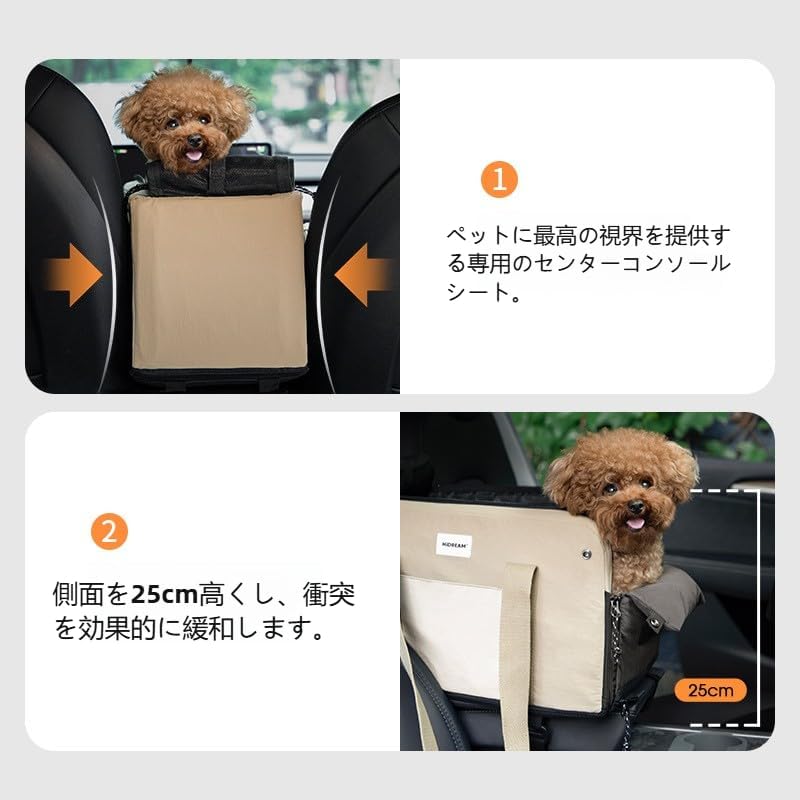 1

ペットに最高の視界を提供する専用のセンターコンソールシート。

2

側面を25cm高くし、衝突を効果的に緩和します。

HiDREAM

25cm