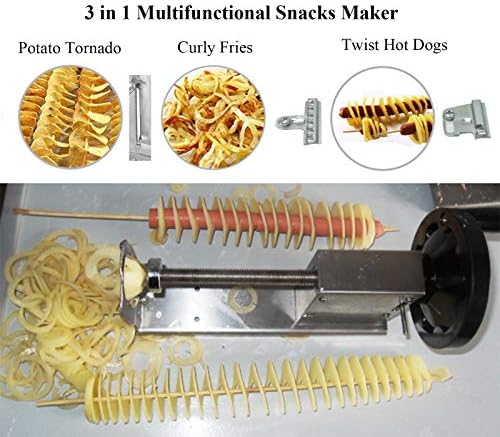 3 in 1 Multifunctional Snacks Maker

Potato Tornado

Curly Fries

Twist Hot Dogs